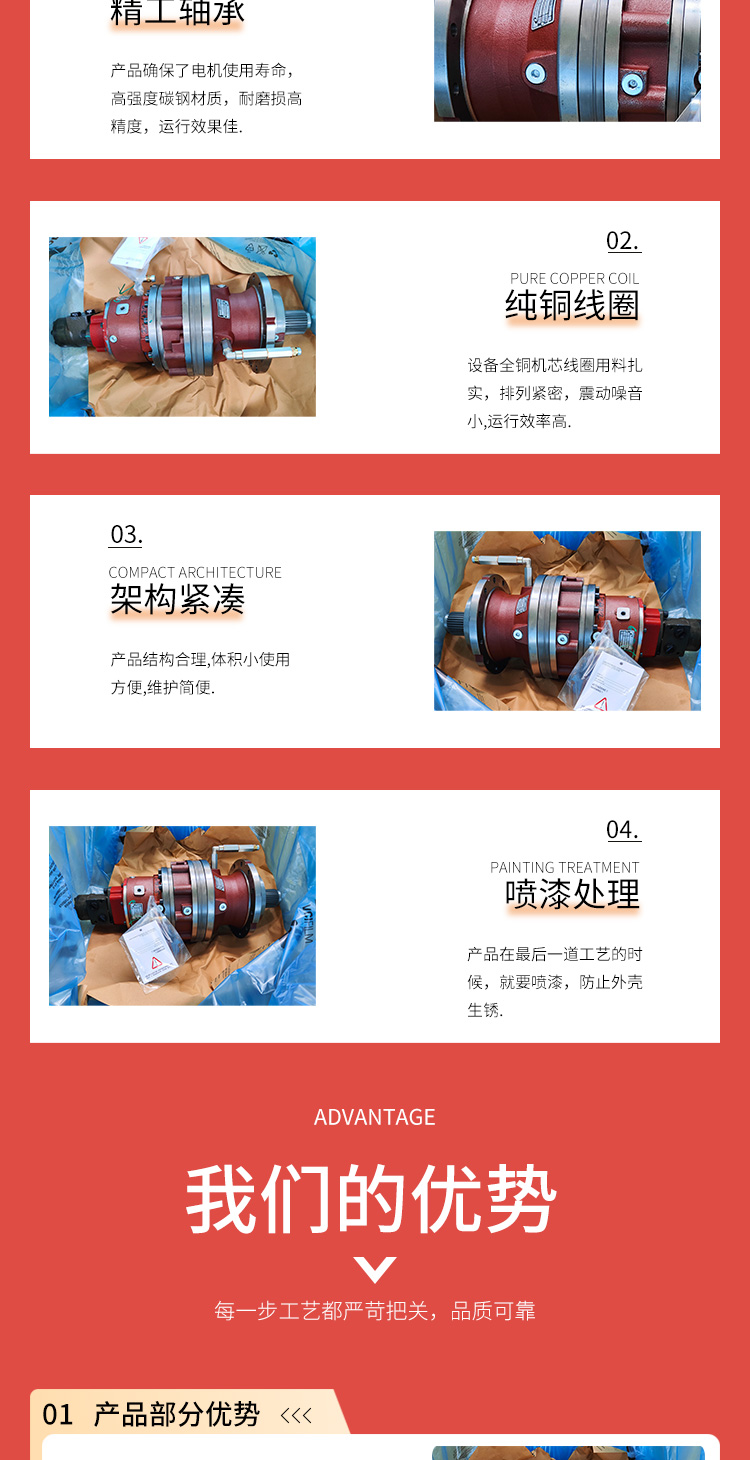 精工轴承

产品确保了电机使用寿命，高强度碳钢材质，耐磨损高精度，运行效果佳.

02.

PURE COPPER COIL

纯铜线圈

设备全铜机芯线圈用料扎实，排列紧密，震动噪音小,运行效率高.

03.

COMPACT ARCHITECTURE

架构紧凑

产品结构合理,体积小使用方便,维护简便.

04.

PAINTING TREATMENT

喷漆处理

产品在最后一道工艺的时候，就要喷漆，防止外壳生锈.

ADVANTAGE

我们的优势

每一步工艺都严苛把关，品质可靠

01 产品部分优势 <<<